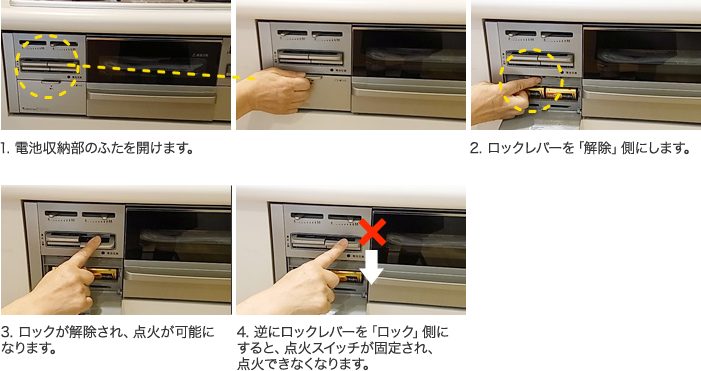 1. 電池収納部のふたを開けます。

2. ロックレバーを「解除」側にします。

3. ロックが解除され、点火が可能になります。

4. 逆にロックレバーを「ロック」側にすると、点火スイッチが固定され、点火できなくなります。